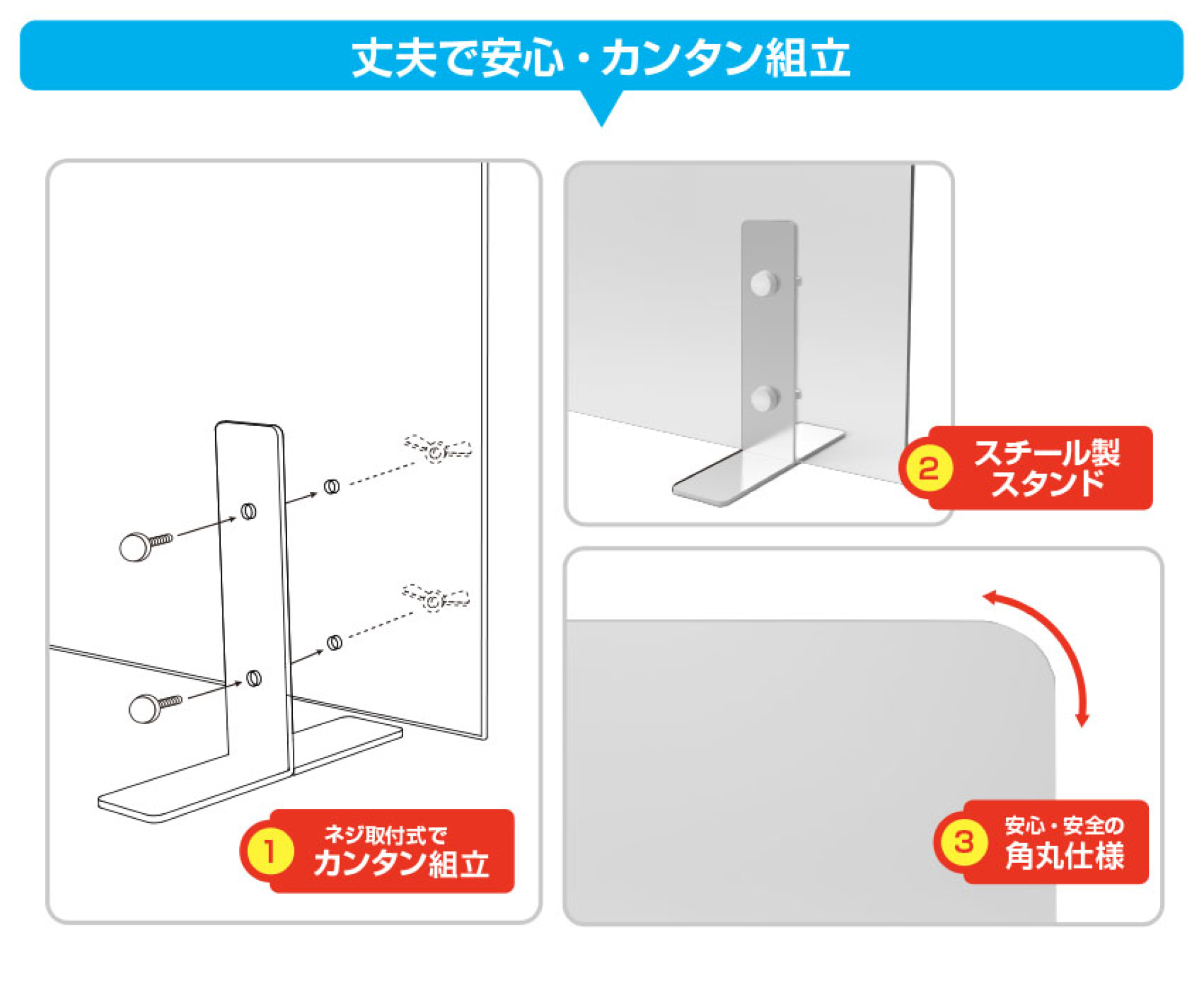 丈夫で安心・カンタン組立

1 ネジ取付式で カンタン組立

2 スチール製 スタンド

3 安心・安全の 角丸仕様